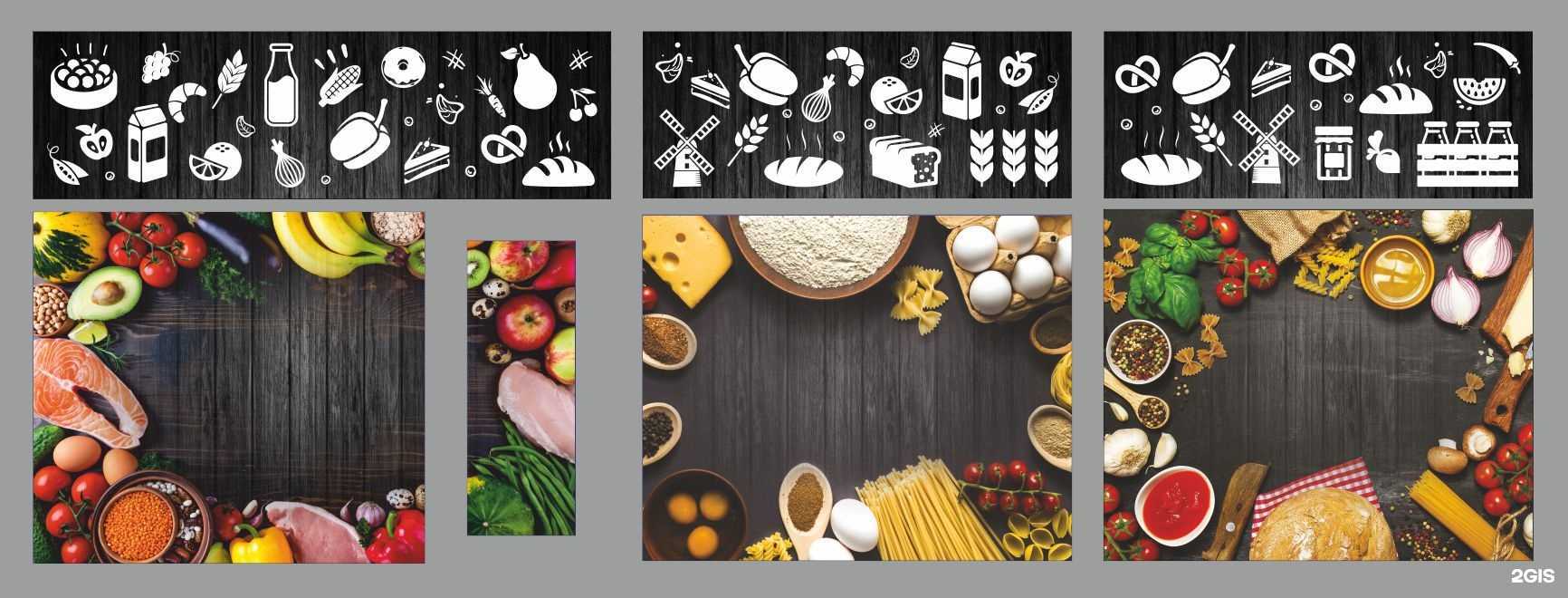 2GIS