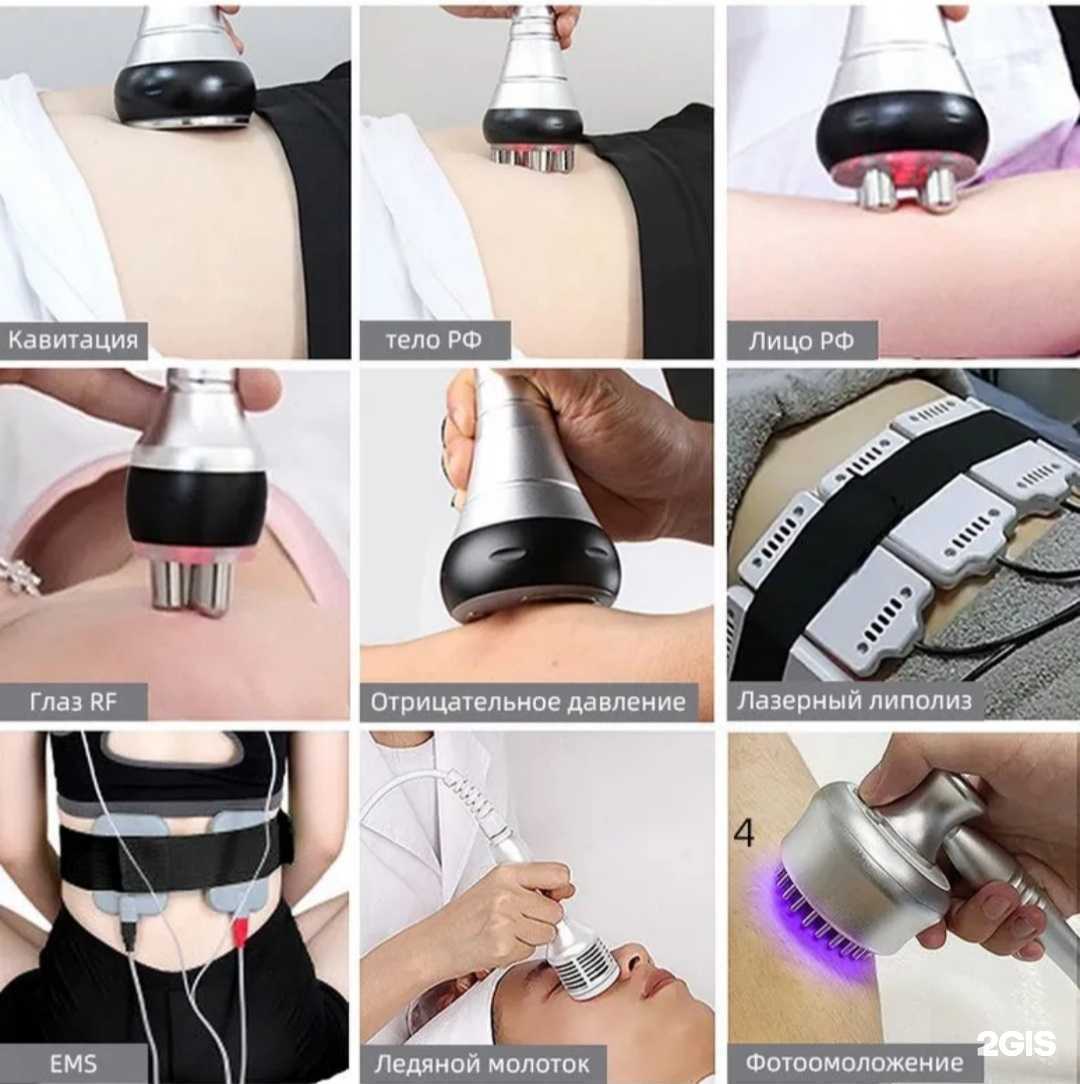 Кавитация

тело РФ

Лицо РФ

Глаз RF

Отрицательное давление

Лазерный липолиз

EMS

Ледяной молоток

4

Фотоомоложение

2GIS