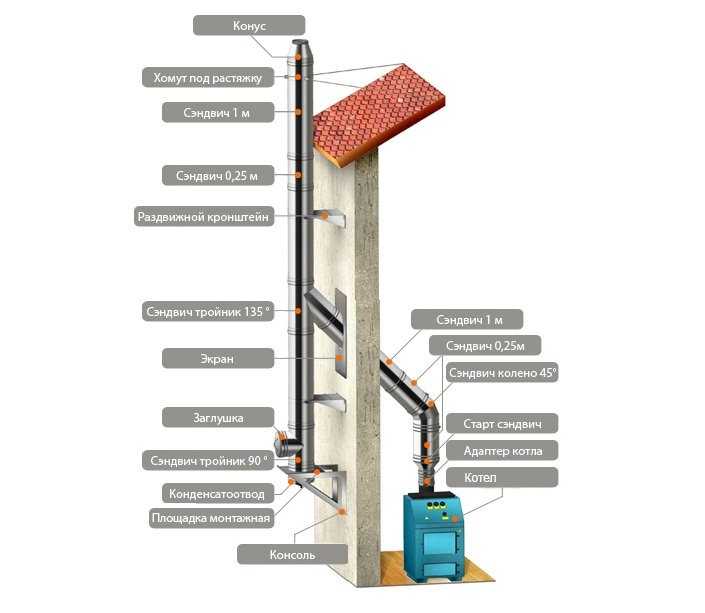 Конус
Хомут под растяжку
Сэндвич 1 м
Сэндвич 0,25 м
Раздвижной кронштейн
Сэндвич тройник 135 °
Экран
Заглушка
Сэндвич тройник 90 °
Конденсатоотвод
Площадка монтажная
Консоль
Сэндвич 1 м
Сэндвич 0,25м
Сэндвич колено 45°
Старт сэндвич
Адаптер котла
Котел