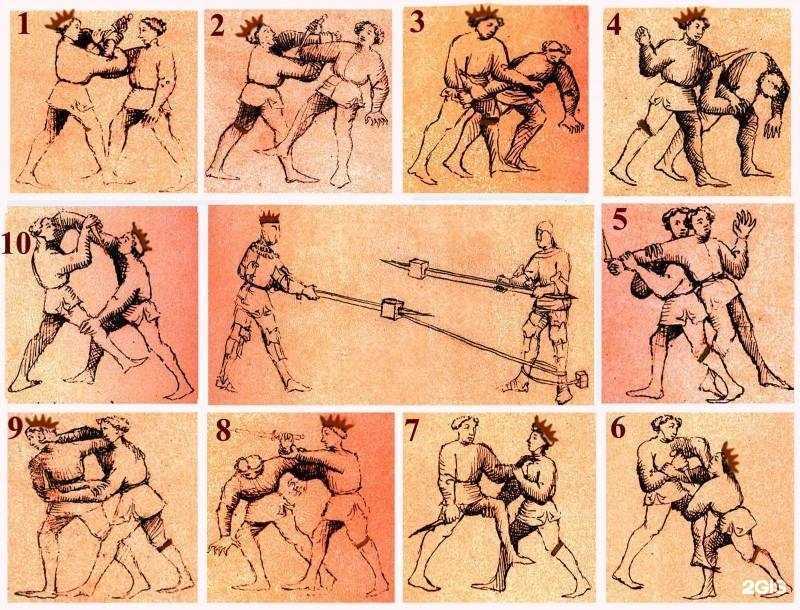 1
2
3
4
10
5
9
8
7
6
2GIS